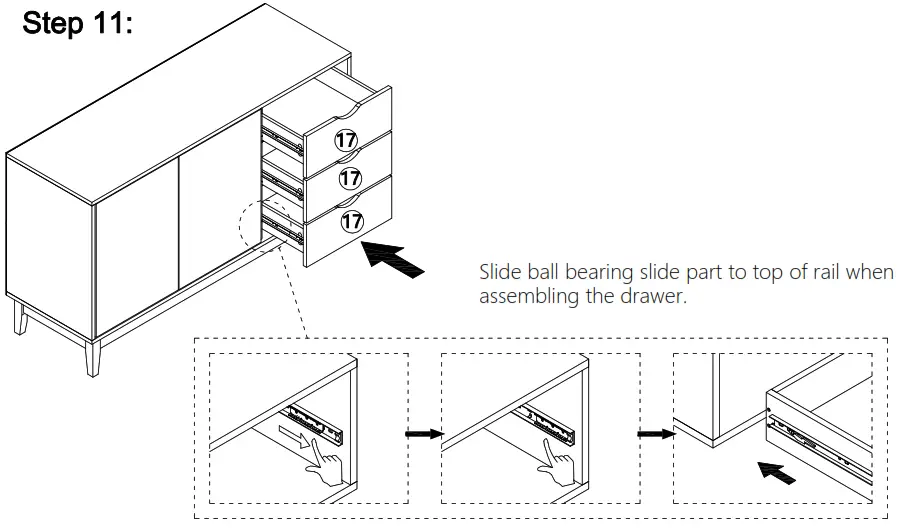 Step 11:

17

17

17

Slide ball bearing slide part to top of rail when assembling the drawer.