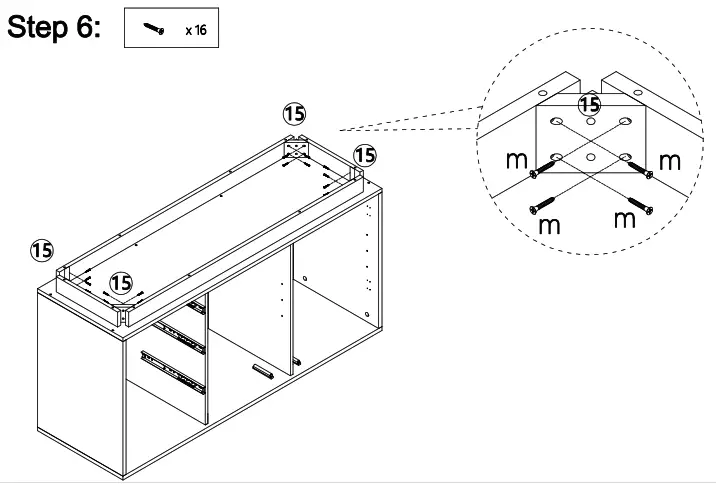 Step 6:

x 16

15

15

15

15

15

m

m

m

m