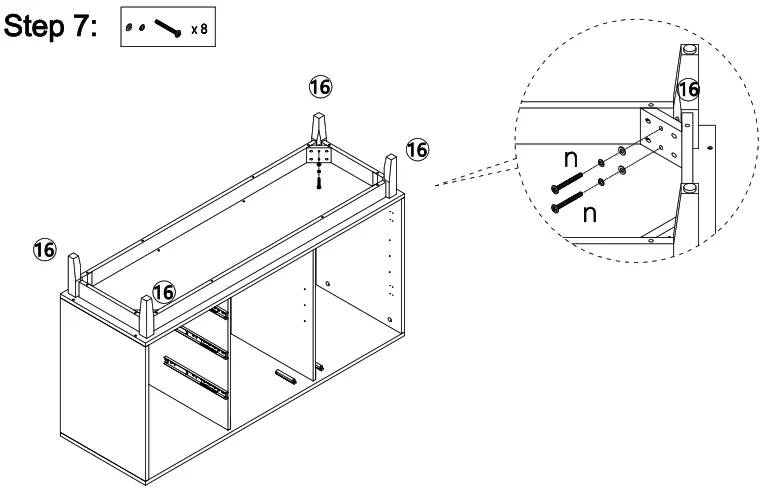 Step 7: x 8

16

16

16

16

16

n

n