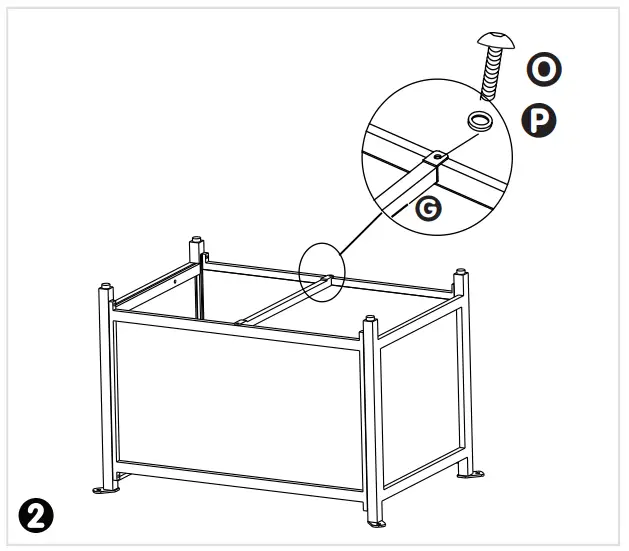 O
P
G
2