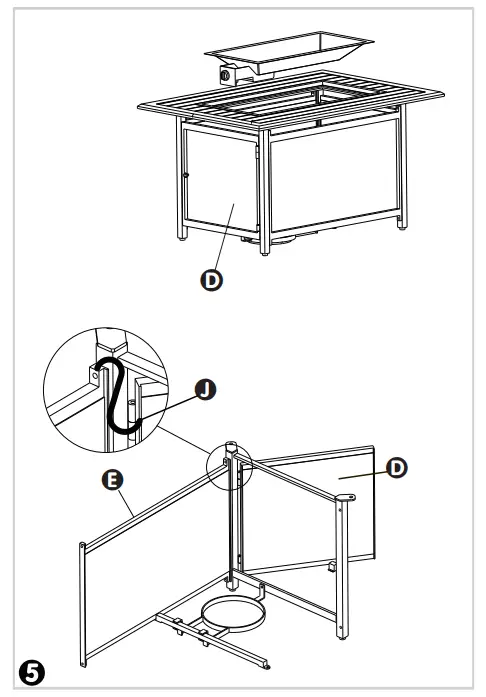 D

J

E

D

5