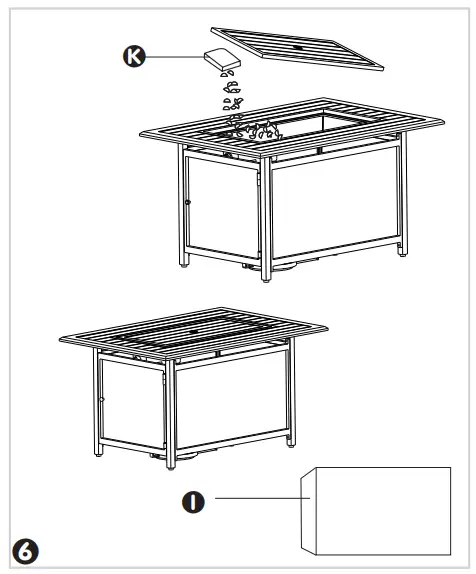 K

I

6