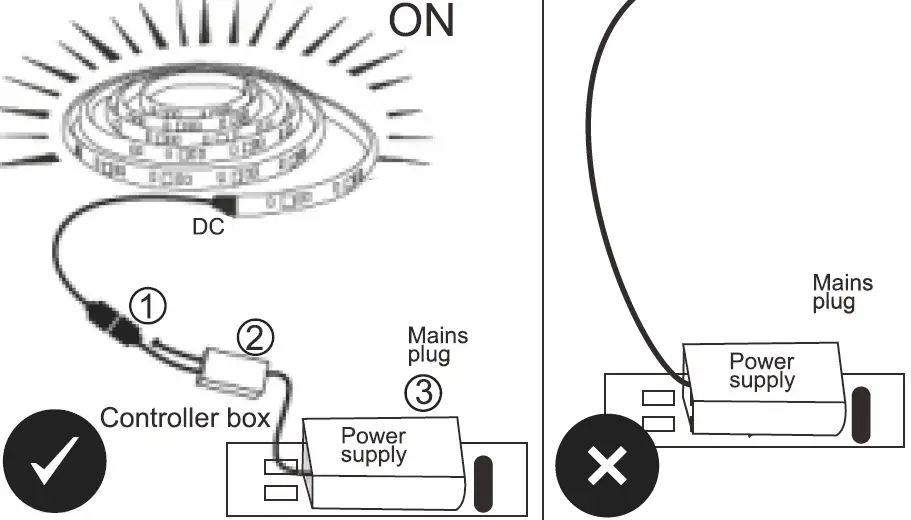 ON

DC

①

②

Mains plug

③

Controller box

Power supply

Mains plug

Power supply