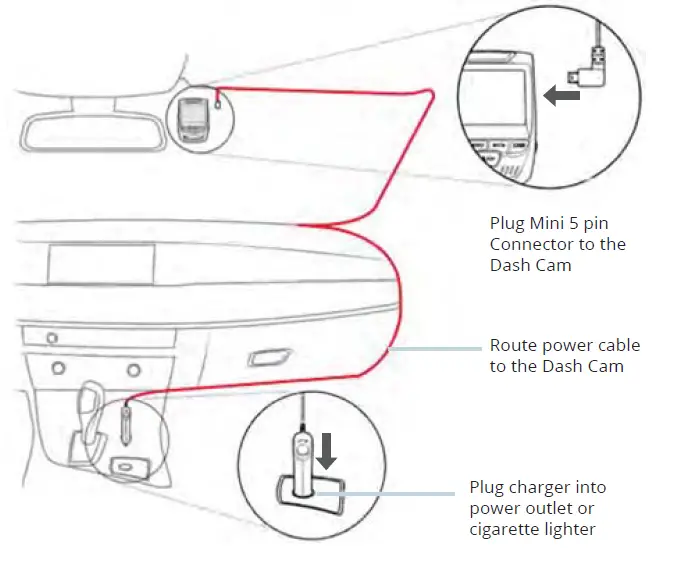 Plug Mini 5 pin Connector to the Dash Cam

Route power cable to the Dash Cam

Plug charger into power outlet or cigarette lighter