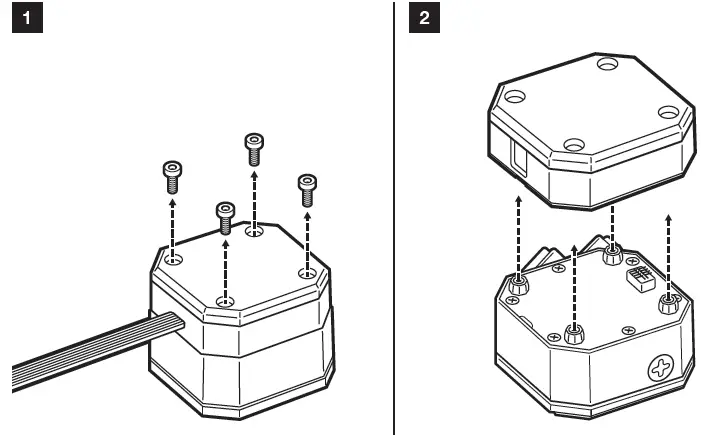 1

2