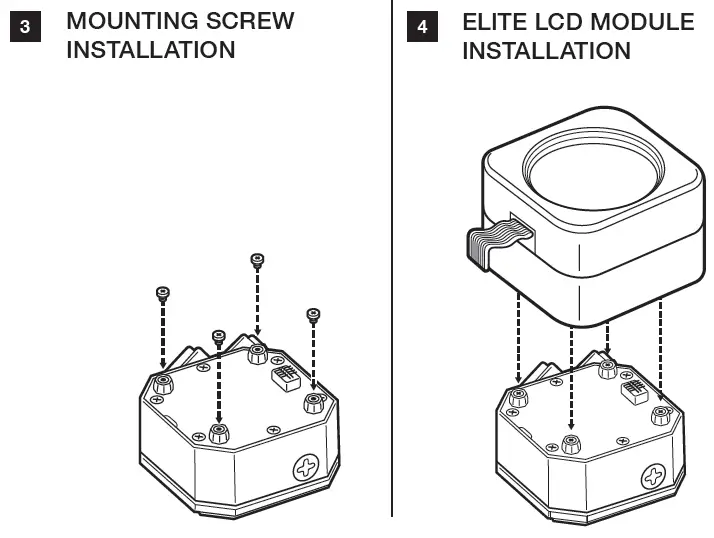 3 MOUNTING SCREW INSTALLATION

4 ELITE LCD MODULE INSTALLATION