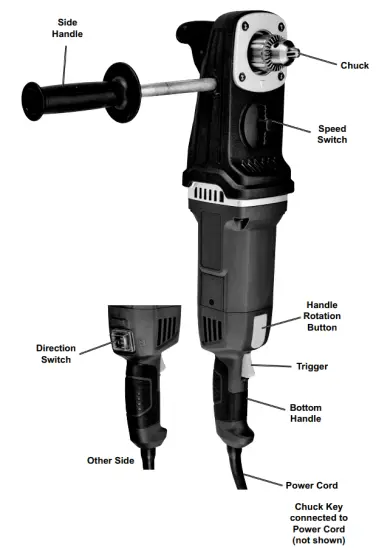 Side Handle

Chuck

Speed Switch

Handle Rotation Button

Direction Switch

Trigger

Bottom Handle

Other Side

Power Cord

Chuck Key connected to Power Cord (not shown)