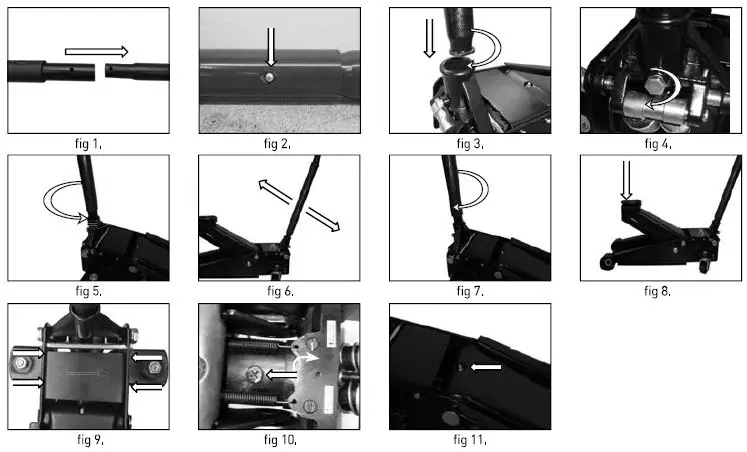 fig 1.

fig 2.

fig 3.

fig 4.

fig 5.

fig 6.

fig 7.

fig 8.

fig 9.

fig 10.

fig 11.