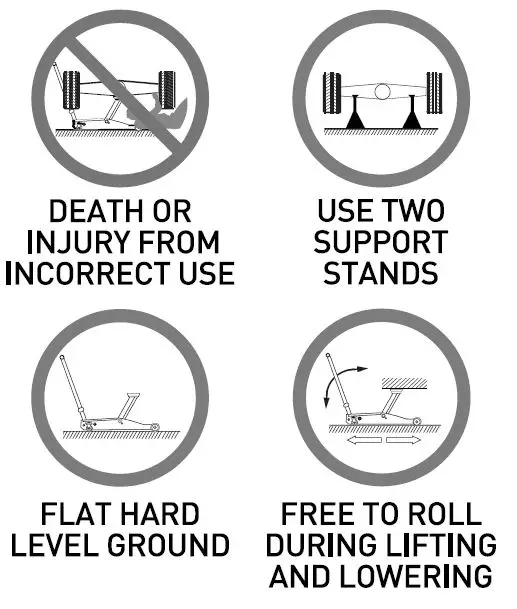 DEATH OR INJURY FROM INCORRECT USE

USE TWO SUPPORT STANDS

FLAT HARD LEVEL GROUND

FREE TO ROLL DURING LIFTING AND LOWERING