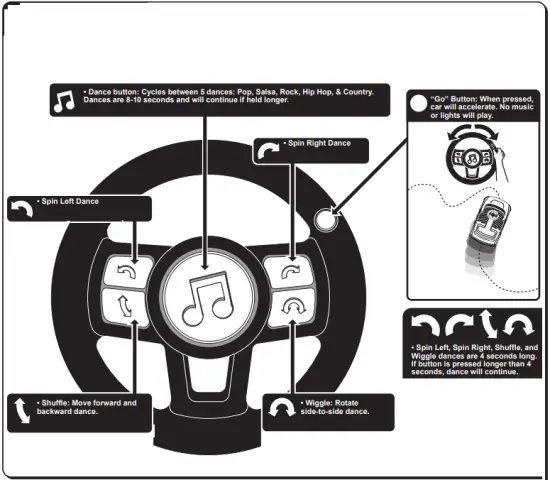 • Dance button: Cycles between 5 dances: Pop, Salsa, Rock, Hip Hop, & Country. Dances are 8-10 seconds and will continue if held longer.

"Go" Button: When pressed, car will accelerate. No music or lights will play.

• Spin Right Dance

• Spin Left Dance

• Spin Left, Spin Right, Shuffle, and Wiggle dances are 4 seconds long. If button is pressed longer than 4 seconds, dance will continue.

• Shuffle: Move forward and backward dance.

• Wiggle: Rotate side-to-side dance.