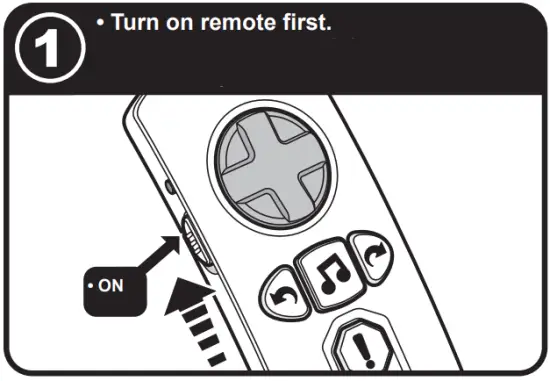 1

• Turn on remote first.

• ON

!