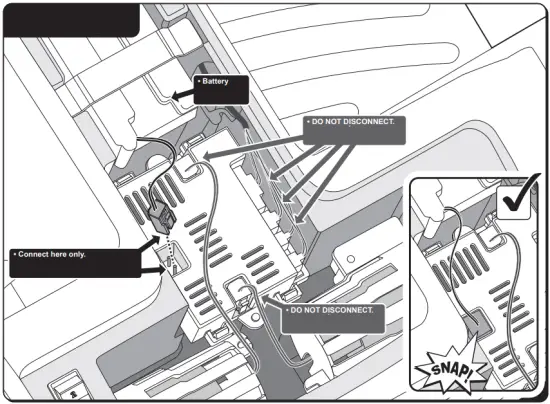 • Battery

• DO NOT DISCONNECT.

• Connect here only.

• DO NOT DISCONNECT.

SNAP!