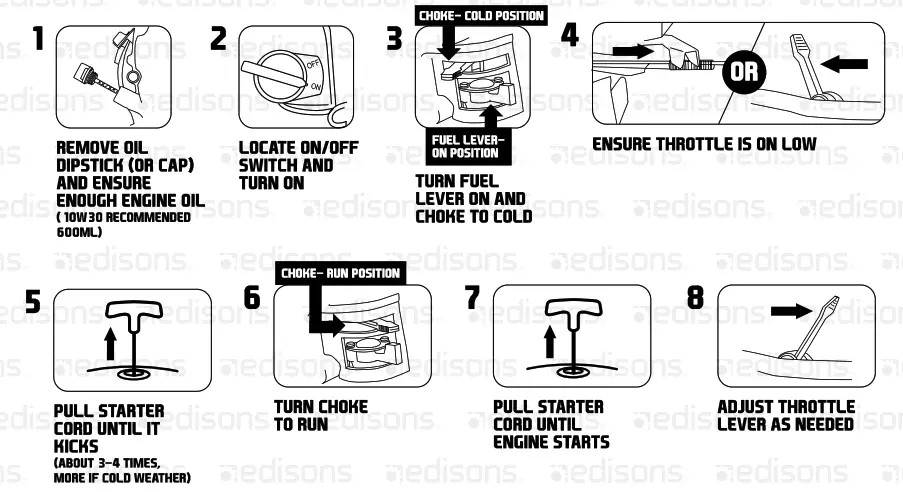 1

REMOVE OIL DIPSTICK (OR CAP) AND ENSURE ENOUGH ENGINE OIL
( 10W30 RECOMMENDED 600ML)

2

OFF
ON

LOCATE ON/OFF SWITCH AND TURN ON

3

CHOKE- COLD POSITION

FUEL LEVER- ON POSITION

TURN FUEL LEVER ON AND CHOKE TO COLD

4

OR

ENSURE THROTTLE IS ON LOW

5

PULL STARTER CORD UNTIL IT KICKS
(ABOUT 3-4 TIMES, MORE IF COLD WEATHER)

6

CHOKE- RUN POSITION

TURN CHOKE TO RUN

7

PULL STARTER CORD UNTIL ENGINE STARTS

8

ADJUST THROTTLE LEVER AS NEEDED

edisons