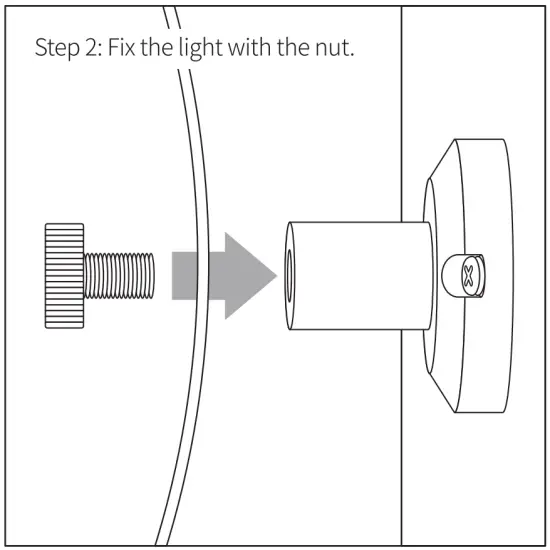 Step 2: Fix the light with the nut.