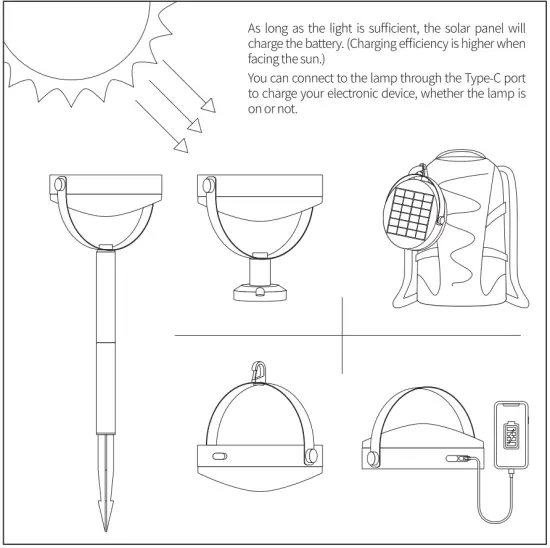 As long as the light is sufficient, the solar panel will charge the battery. (Charging efficiency is higher when facing the sun.)

You can connect to the lamp through the Type-C port to charge your electronic device, whether the lamp is on or not.