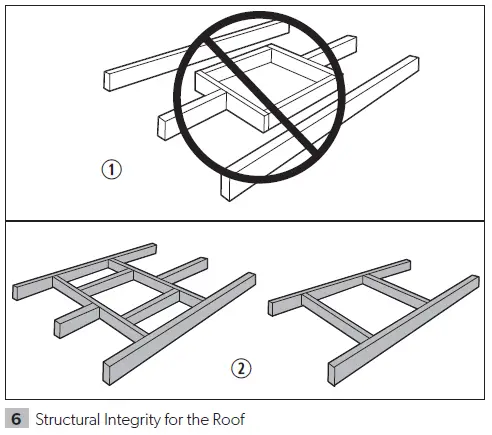 ①

②

6 Structural Integrity for the Roof