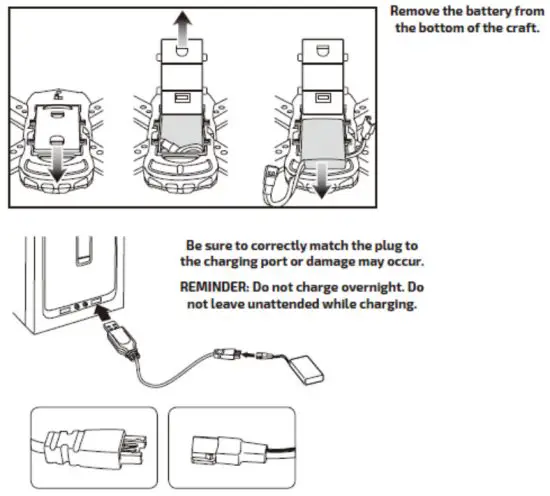 Remove the battery from the bottom of the craft.

Be sure to correctly match the plug to the charging port or damage may occur.

REMINDER: Do not charge overnight. Do not leave unattended while charging.