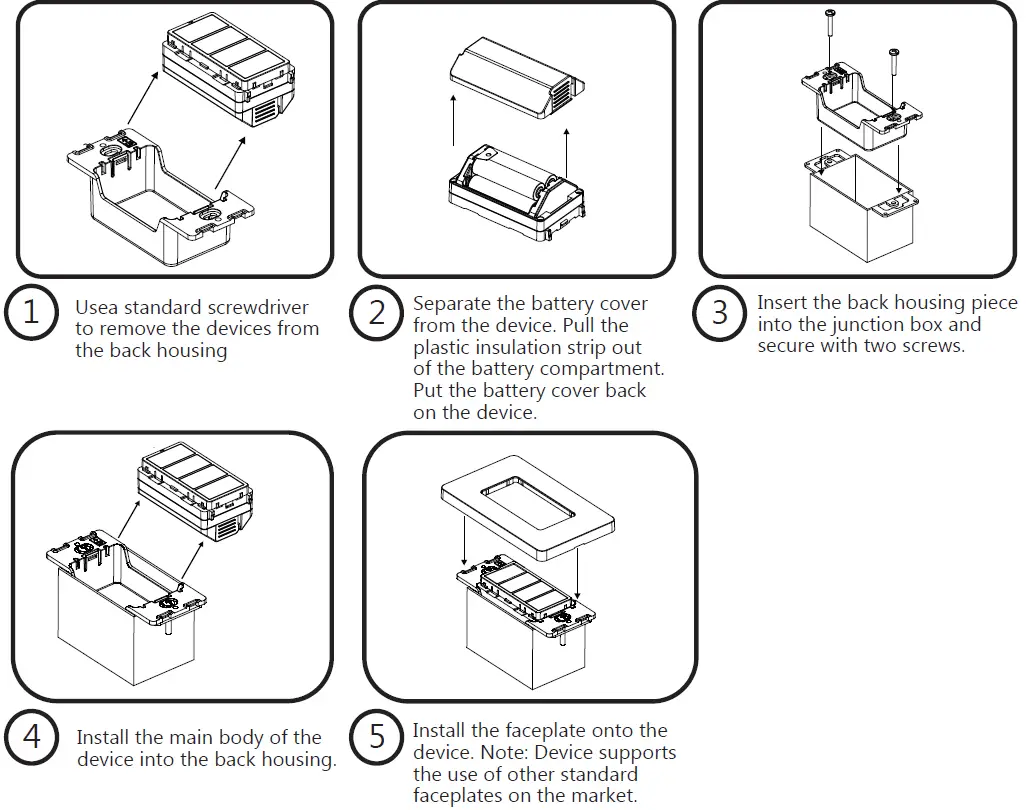 1 Usea standard screwdriver to remove the devices from the back housing

2 Separate the battery cover from the device. Pull the plastic insulation strip out of the battery compartment. Put the battery cover back on the device.

3 Insert the back housing piece into the junction box and secure with two screws.

4 Install the main body of the device into the back housing.

5 Install the faceplate onto the device. Note: Device supports the use of other standard faceplates on the market.