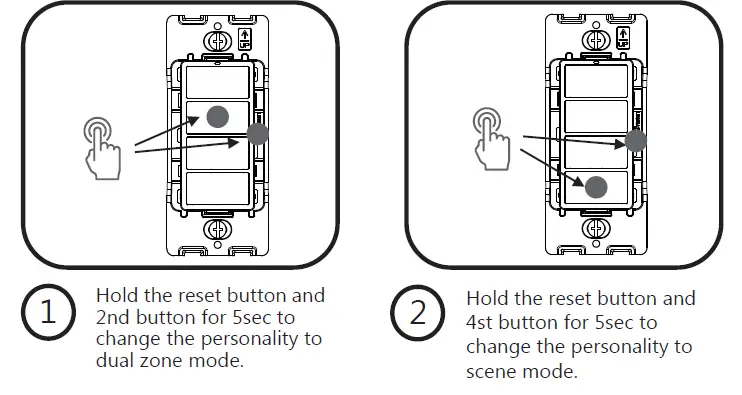 UP

UP

1

Hold the reset button and 2nd button for 5sec to change the personality to dual zone mode.

2

Hold the reset button and 4st button for 5sec to change the personality to scene mode.