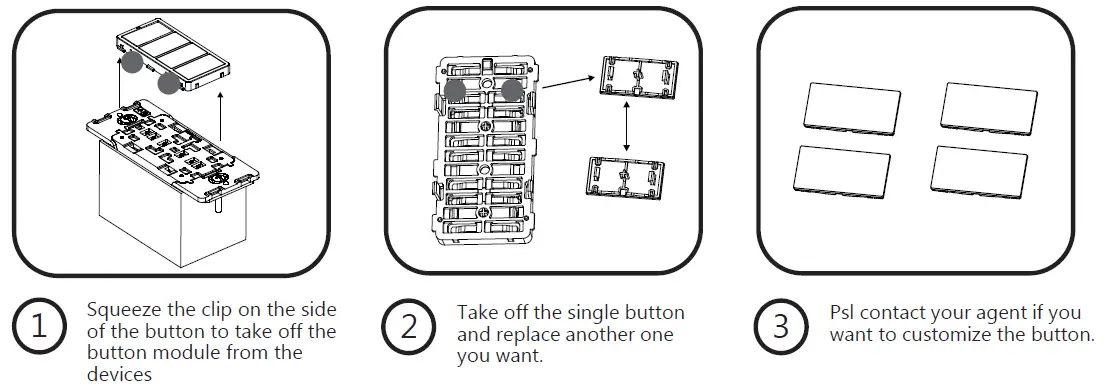 1 Squeeze the clip on the side of the button to take off the button module from the devices

2 Take off the single button and replace another one you want.

3 Psl contact your agent if you want to customize the button.