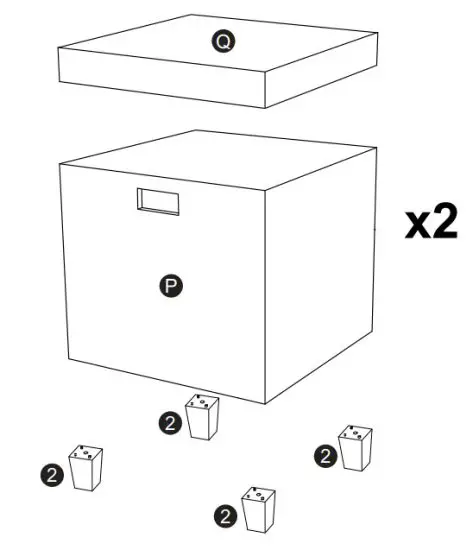 Q

x2

P

2

2

2

2