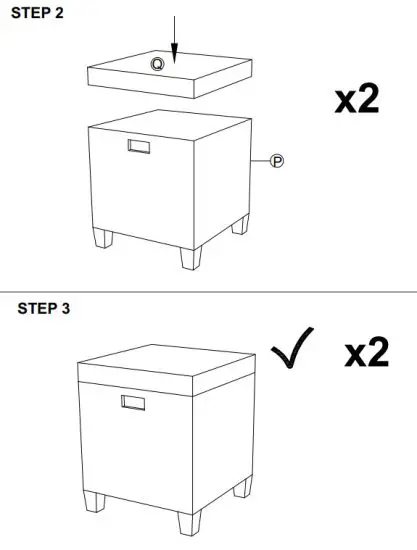 STEP 2

Q

x2

P

STEP 3

x2