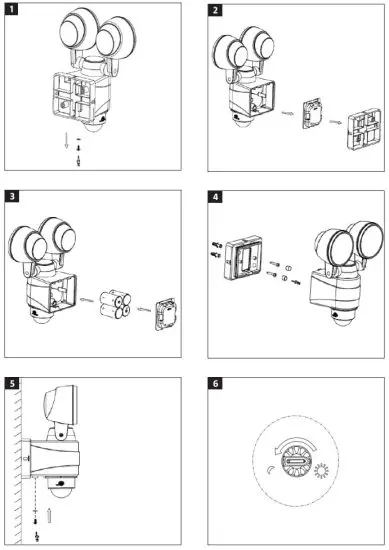 1

2

3

4

5

6