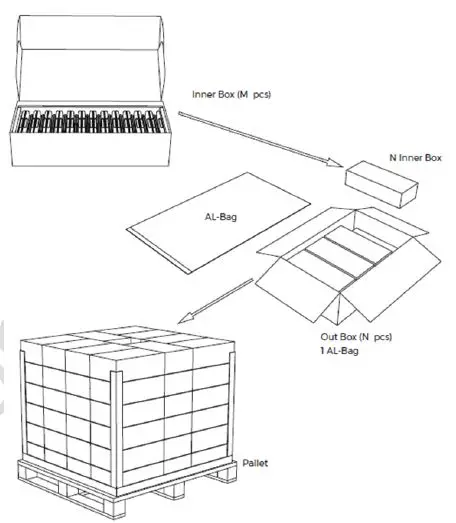 Inner Box (M pcs)

N Inner Box

AL-Bag

Out Box (N pcs)
1 AL-Bag

Pallet