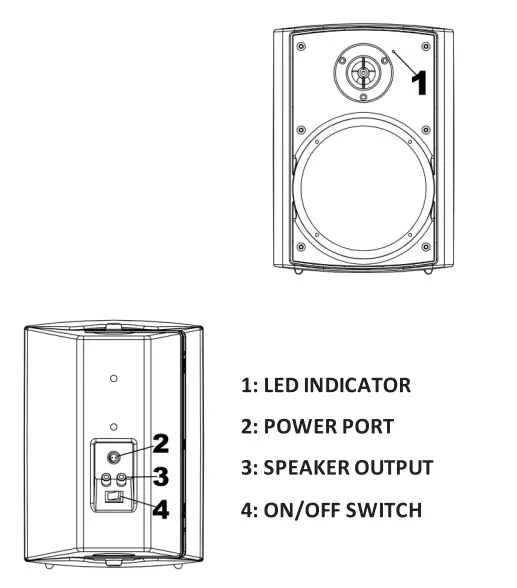 1

2
3
4

1: LED INDICATOR

2: POWER PORT

3: SPEAKER OUTPUT

4: ON/OFF SWITCH