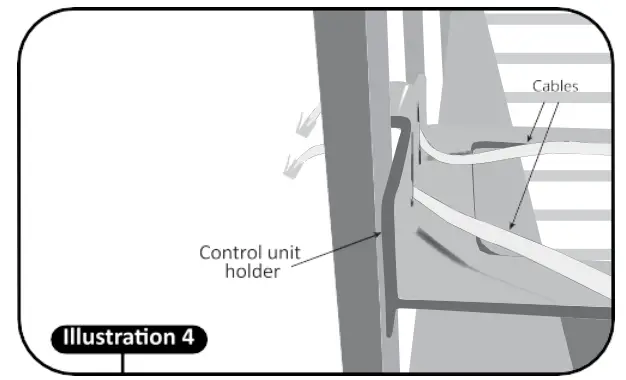 Cables

Control unit holder

Illustration 4