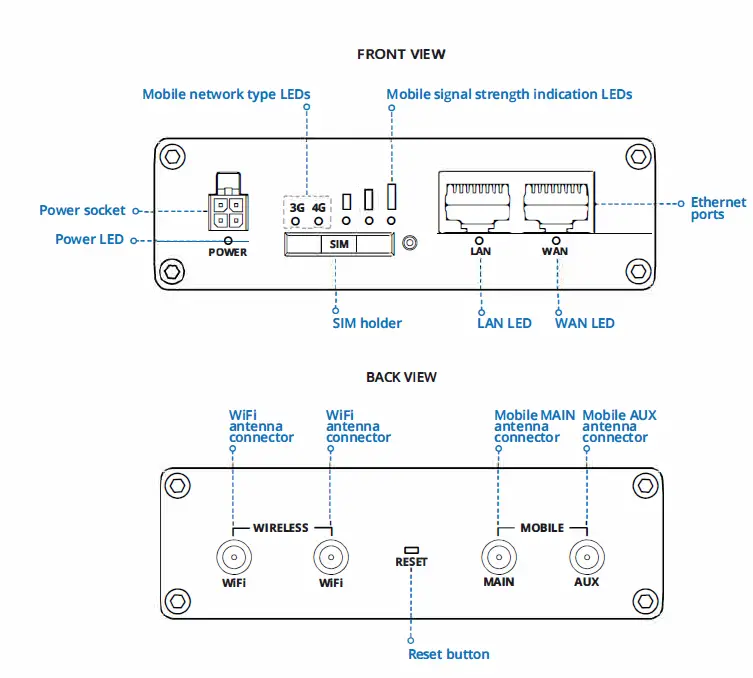 FRONT VIEW

Mobile network type LEDs

Mobile signal strength indication LEDs

Power socket

Power LED

3G 4G

POWER

SIM

LAN

WAN

Ethernet ports

SIM holder

LAN LED

WAN LED

BACK VIEW

WiFi antenna connector

WiFi antenna connector

Mobile MAIN antenna connector

Mobile AUX antenna connector

WIRELESS

MOBILE

WiFi

WiFi

RESET

MAIN

AUX

Reset button