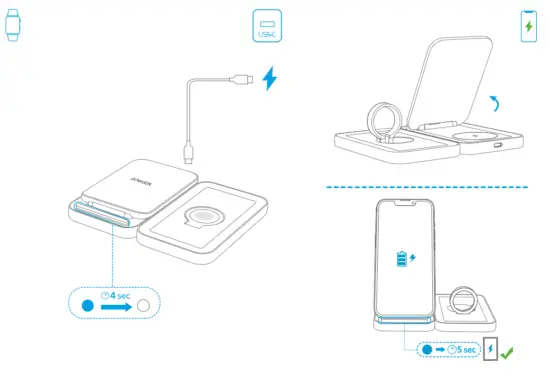 USB-C

ANKER

4 sec

5 sec