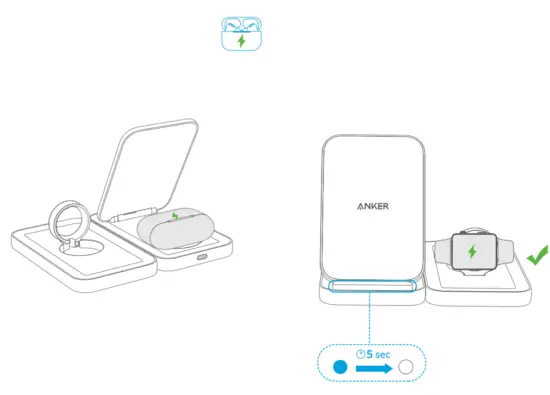 ANKER

5 sec