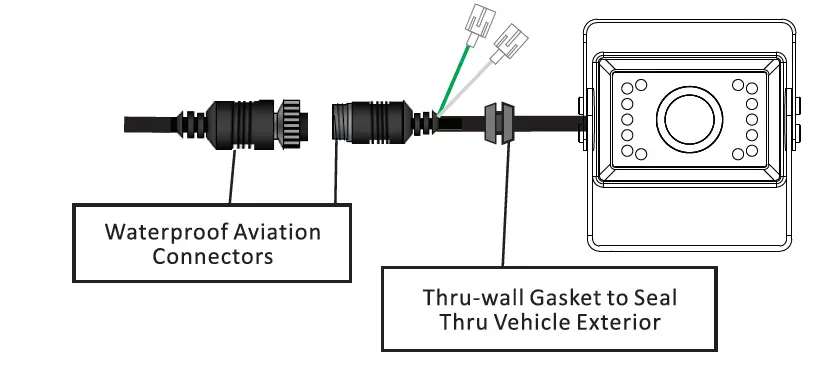 Waterproof Aviation Connectors

Thru-wall Gasket to Seal Thru Vehicle Exterior