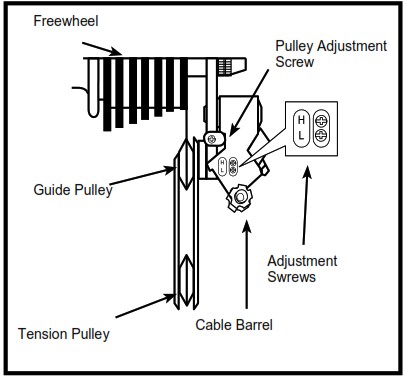 Freewheel

Pulley Adjustment Screw

H
L

H
L

Guide Pulley

Adjustment Swrews

Cable Barrel

Tension Pulley