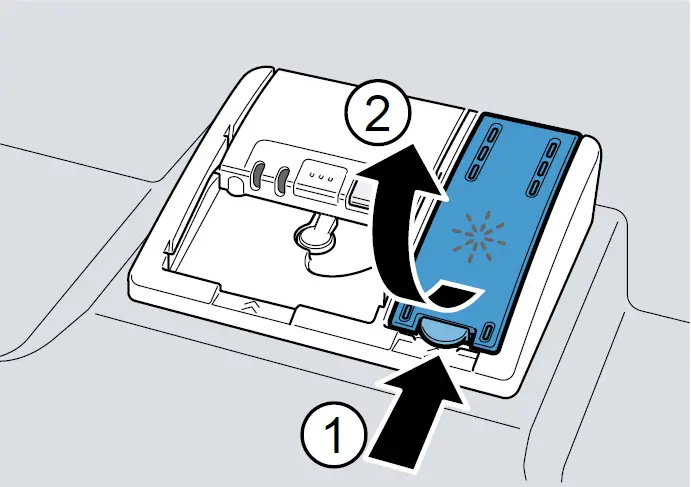 2

1