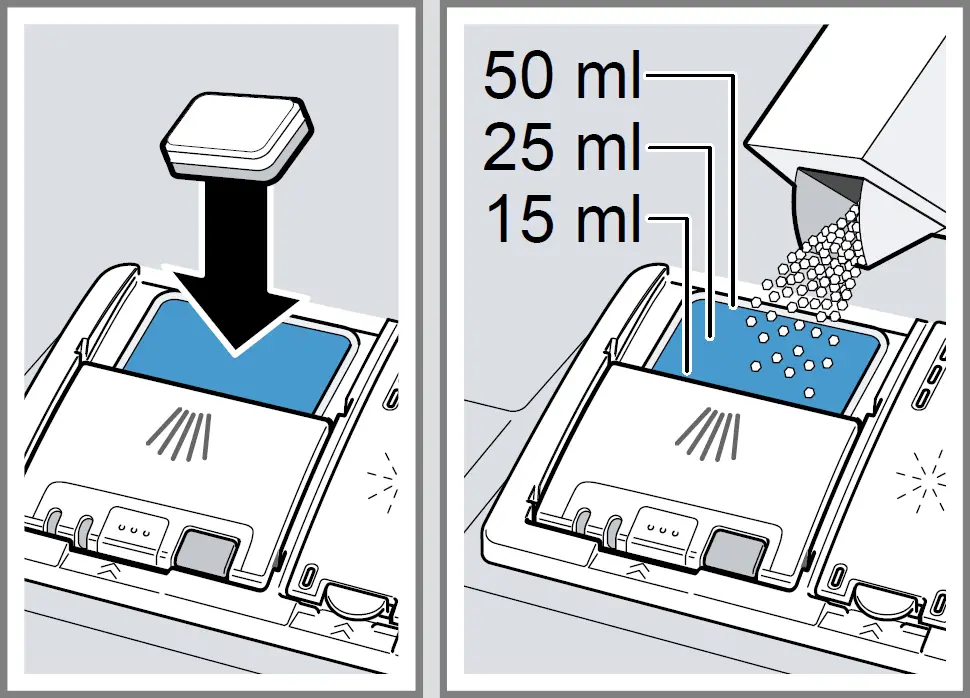 50 ml
25 ml
15 ml