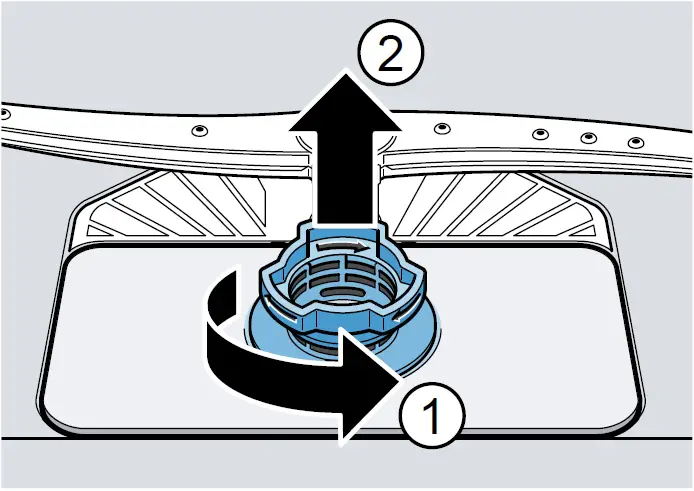 2

1