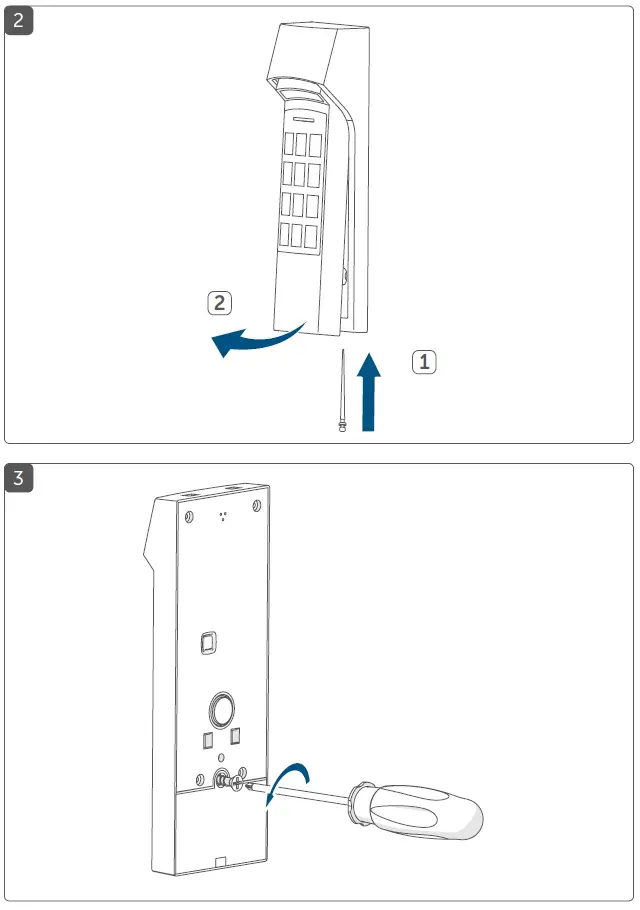 2

2

1

3