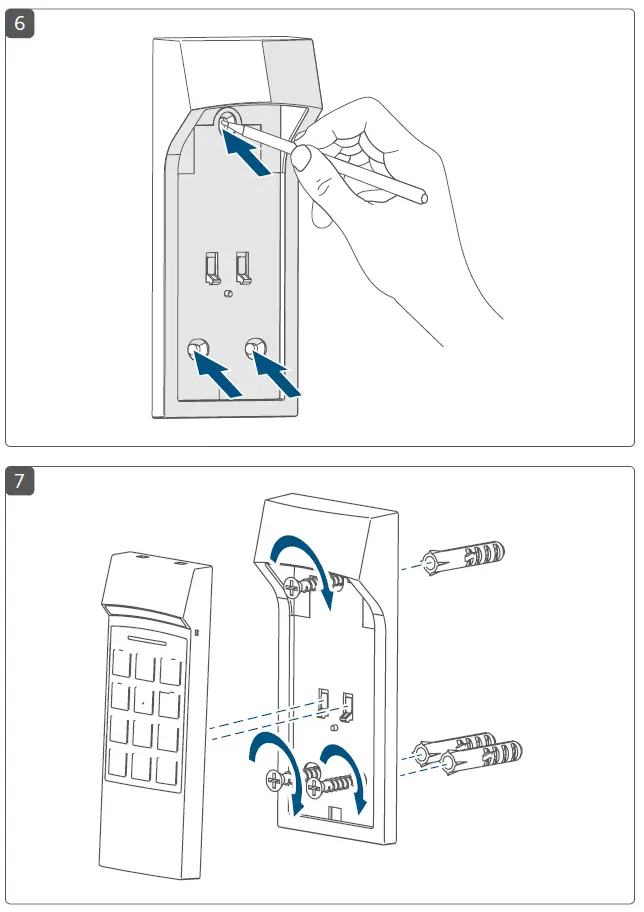 6

7