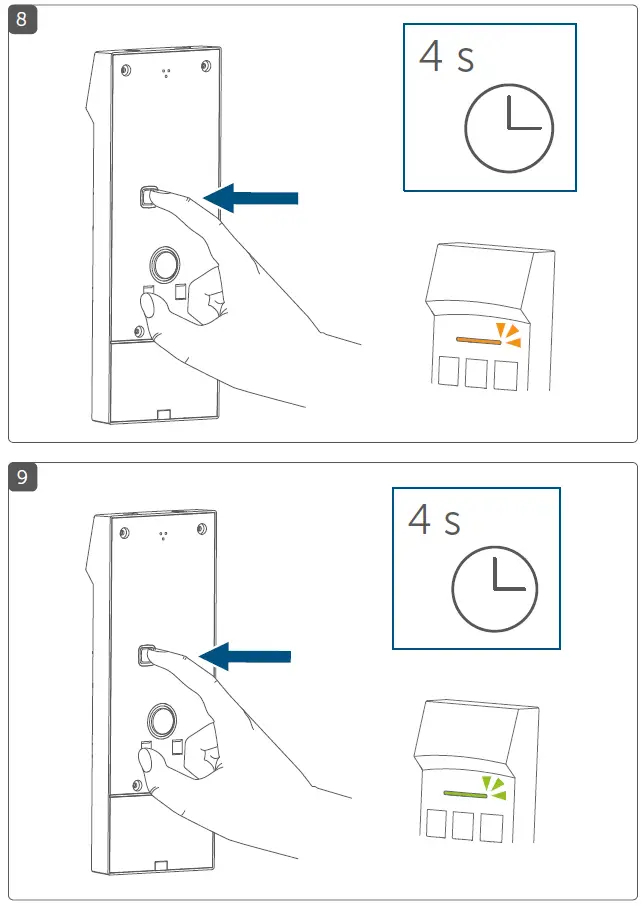 8

4 s

9

4 s