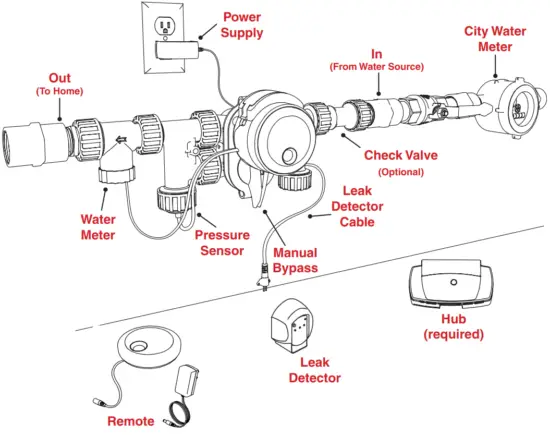 Power Supply

City Water Meter

In
(From Water Source)

Out
(To Home)

Check Valve
(Optional)

Leak Detector Cable

Water Meter

Pressure Sensor

Manual Bypass

Hub
(required)

Leak Detector

Remote