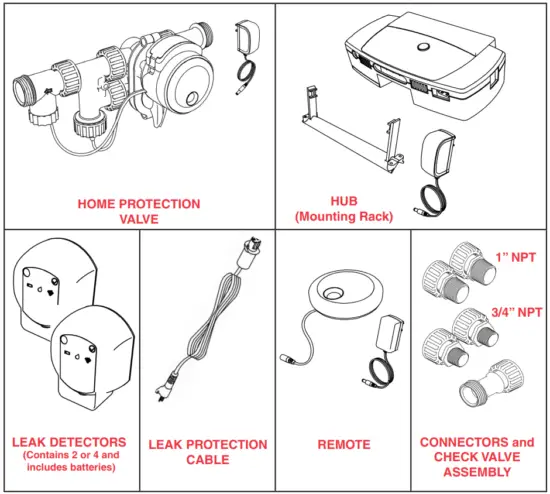 HOME PROTECTION VALVE

HUB (Mounting Rack)

LEAK DETECTORS (Contains 2 or 4 and includes batteries)

LEAK PROTECTION CABLE

REMOTE

1" NPT

3/4" NPT

CONNECTORS and CHECK VALVE ASSEMBLY