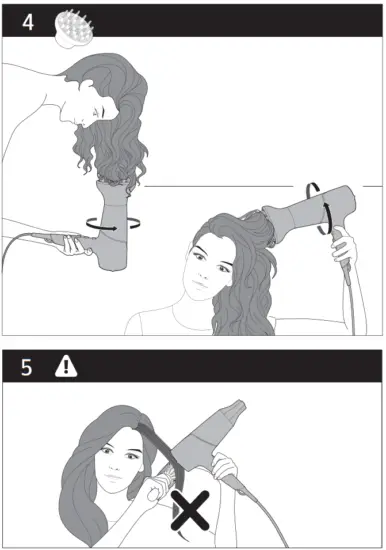 4

5