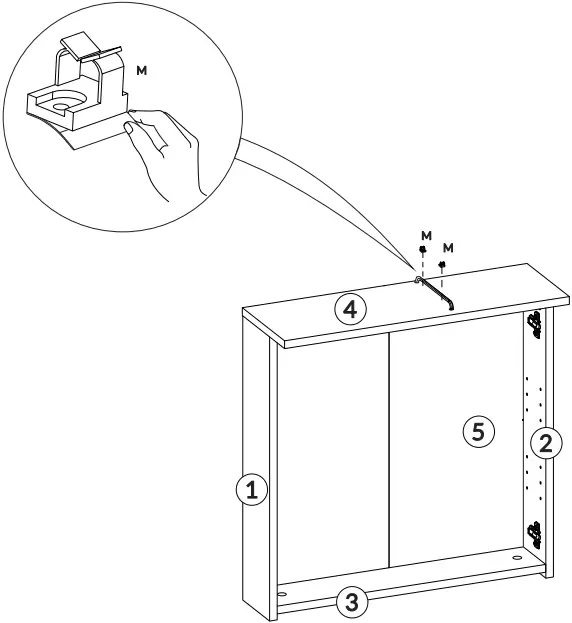 M

M

M

4

5

2

1

3