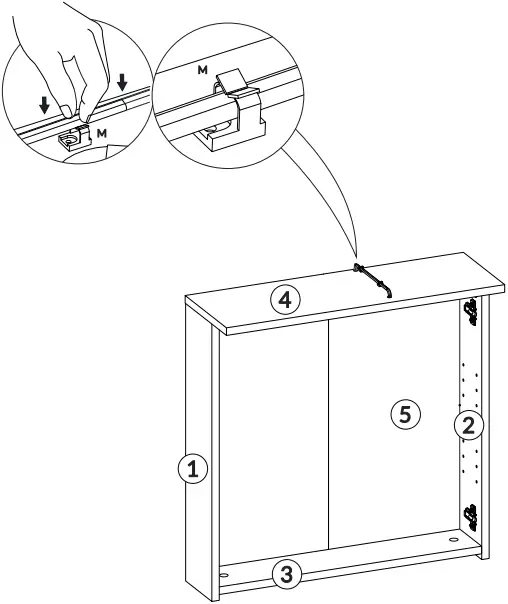 M

M

4

5

2

1

3