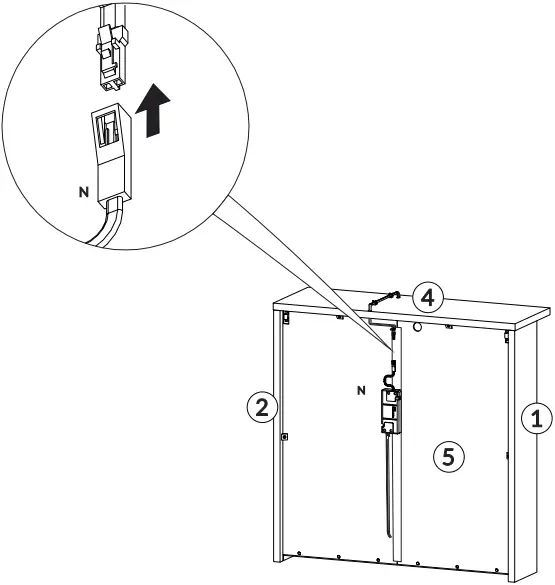 N

4

N

2

1

5