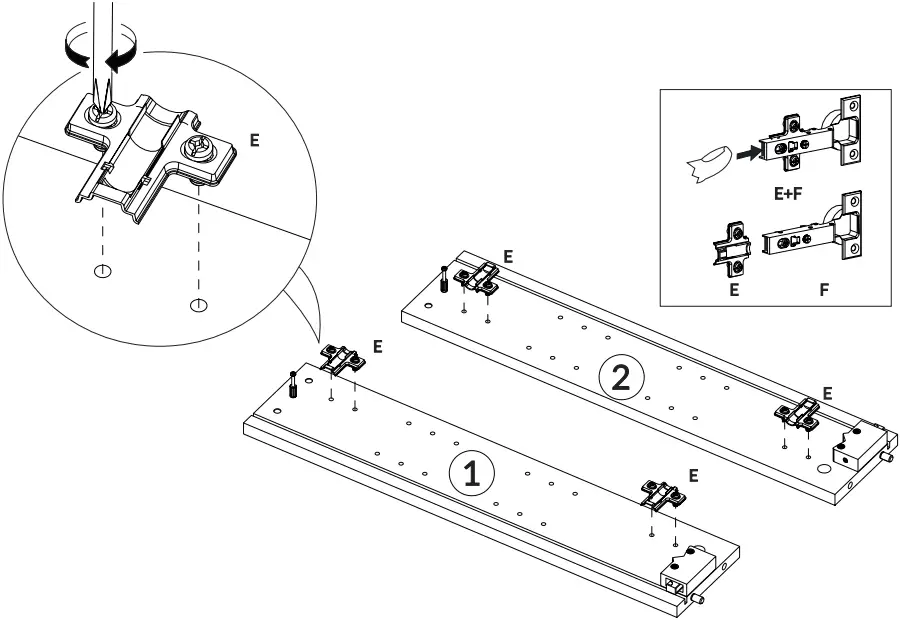 E
E+F
E
F
E
E
2
E
1
E