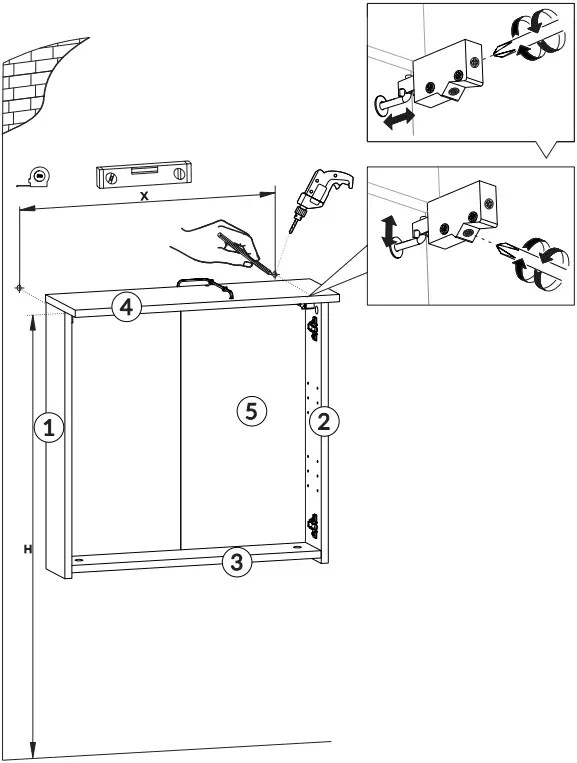 X
4
1
5
2
H
3