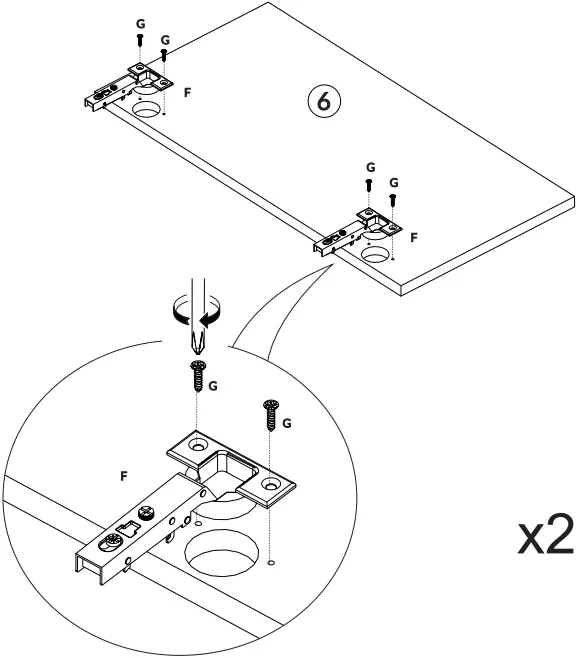 G
G
F
6
G
G
F
G
G
F
x2